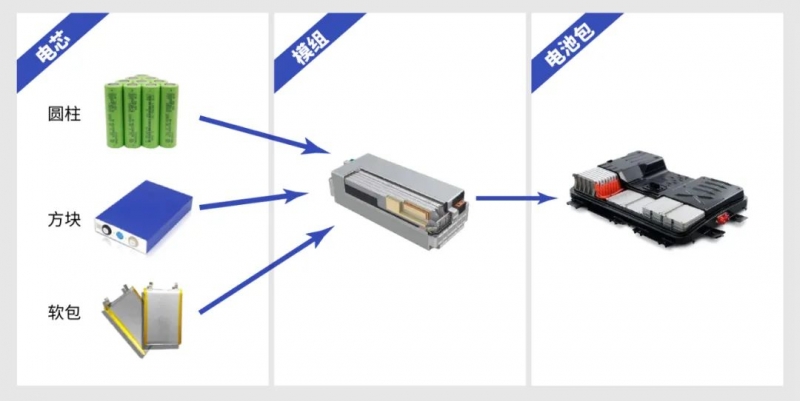 电芯

圆柱

方块

软包

模组

电池包